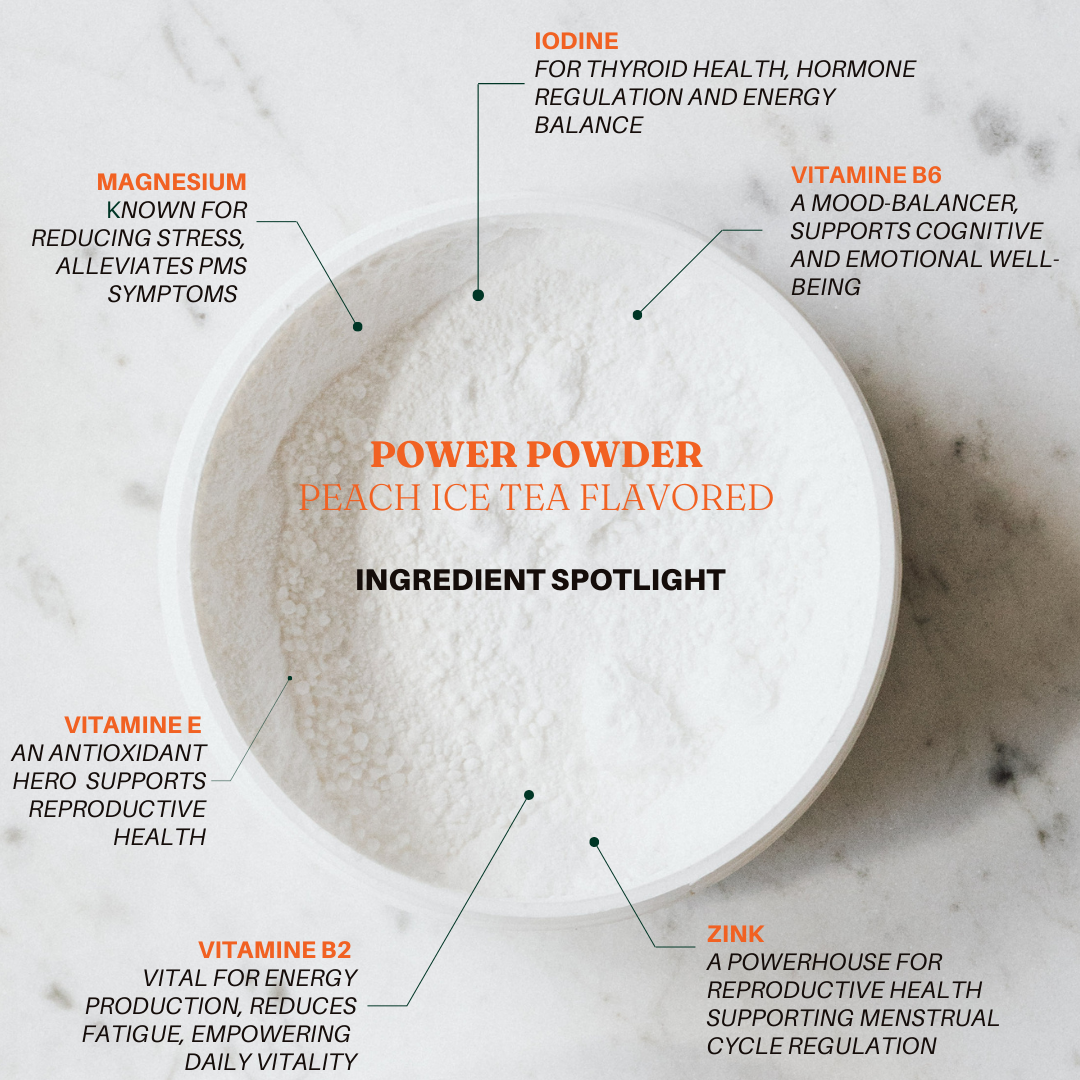 IODINE
FOR THYROID HEALTH, HORMONE REGULATION AND ENERGY BALANCE

MAGNESIUM
KNOWN FOR REDUCING STRESS, ALLEVIATES PMS SYMPTOMS

VITAMINE B6
A MOOD-BALANCER, SUPPORTS COGNITIVE AND EMOTIONAL WELL-BEING

POWER POWDER
PEACH ICE TEA FLAVORED

INGREDIENT SPOTLIGHT

VITAMINE E
AN ANTIOXIDANT HERO SUPPORTS REPRODUCTIVE HEALTH

VITAMINE B2
VITAL FOR ENERGY PRODUCTION, REDUCES FATIGUE, EMPOWERING DAILY VITALITY

ZINK
A POWERHOUSE FOR REPRODUCTIVE HEALTH SUPPORTING MENSTRUAL CYCLE REGULATION